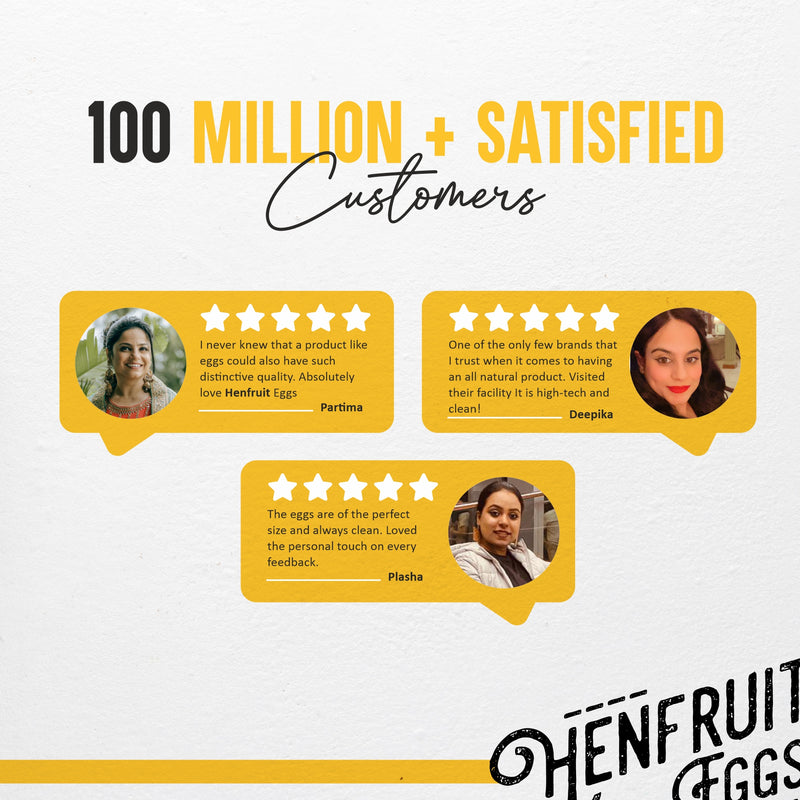 100 MILLION + SATISFIED
Customers

I never knew that a product like eggs could also have such distinctive quality. Absolutely love Henfruit Eggs
Partima

One of the only few brands that I trust when it comes to having an all natural product. Visited their facility It is high-tech and clean!
Deepika

The eggs are of the perfect size and always clean. Loved the personal touch on every feedback.
Plasha

HENFRUIT
EGGS